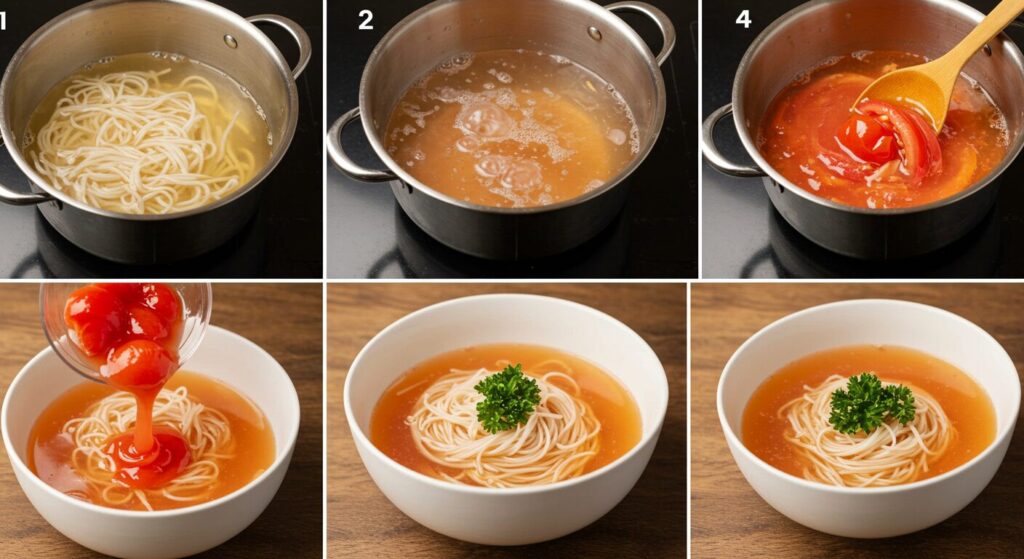 1
2
4